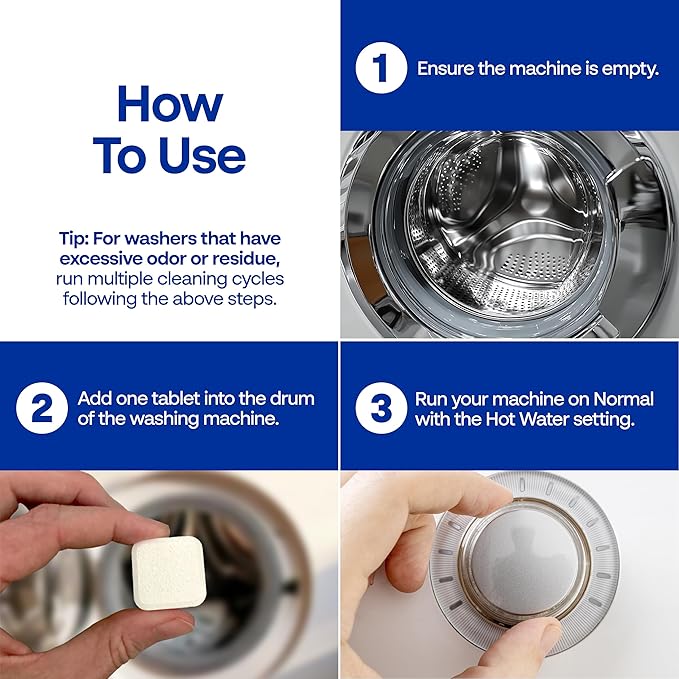 How To Use

Tip: For washers that have excessive odor or residue, run multiple cleaning cycles following the above steps.

1 Ensure the machine is empty.

2 Add one tablet into the drum of the washing machine.

3 Run your machine on Normal with the Hot Water setting.