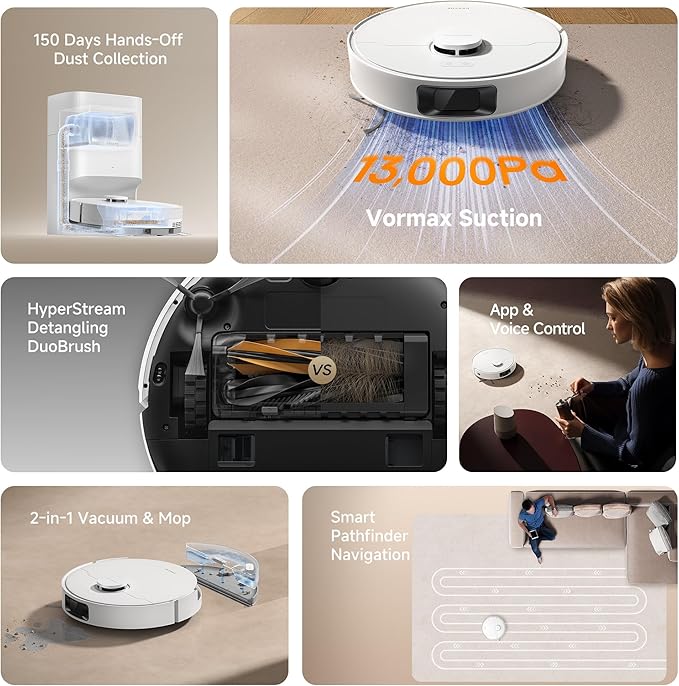 150 Days Hands-Off Dust Collection

13,000Pa

Vormax Suction

HyperStream Detangling DuoBrush

VS

App & Voice Control

2-in-1 Vacuum & Mop

Smart Pathfinder Navigation