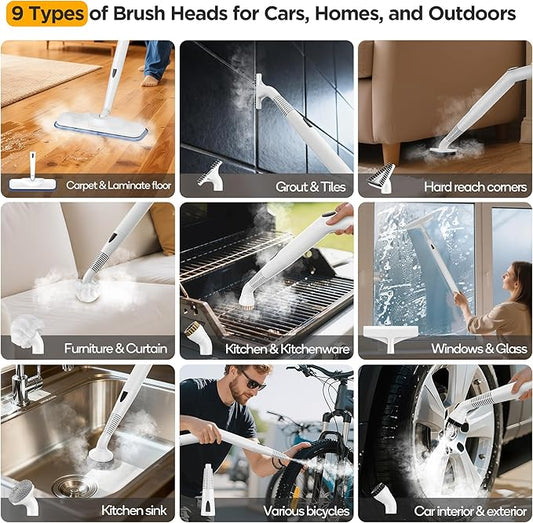 9 Types of Brush Heads for Cars, Homes, and Outdoors

Carpet & Laminate floor

Grout & Tiles

Hard reach corners

Furniture & Curtain

Kitchen & Kitchenware

Windows & Glass

Kitchen sink

Various bicycles

Car interior & exterior