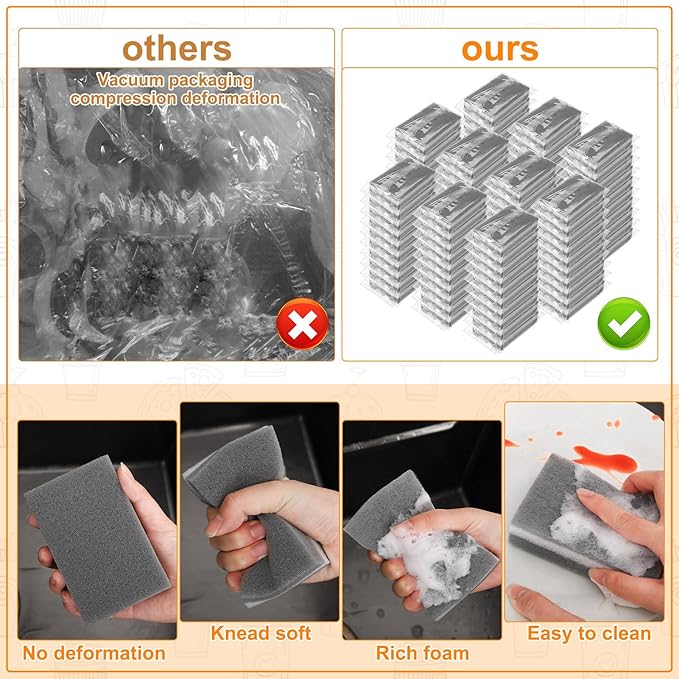 others

Vacuum packaging compression deformation

ours

No deformation

Knead soft

Rich foam

Easy to clean