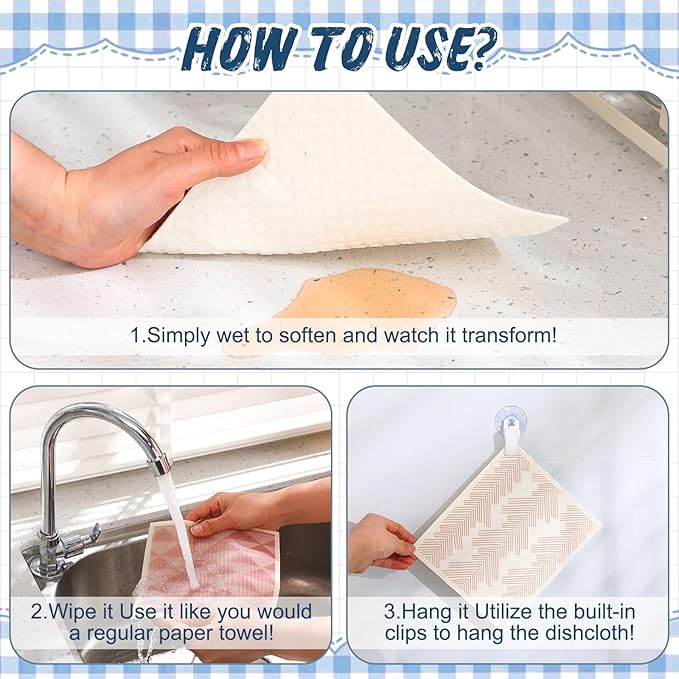 HOW TO USE?

1.Simply wet to soften and watch it transform!

2.Wipe it Use it like you would a regular paper towel!

3.Hang it Utilize the built-in clips to hang the dishcloth!