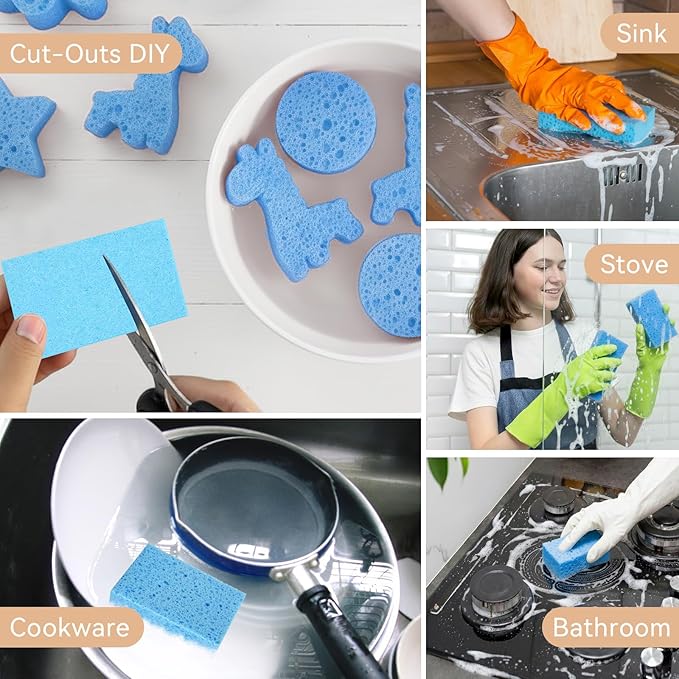 Cut-Outs DIY

Sink

Stove

Cookware

Bathroom