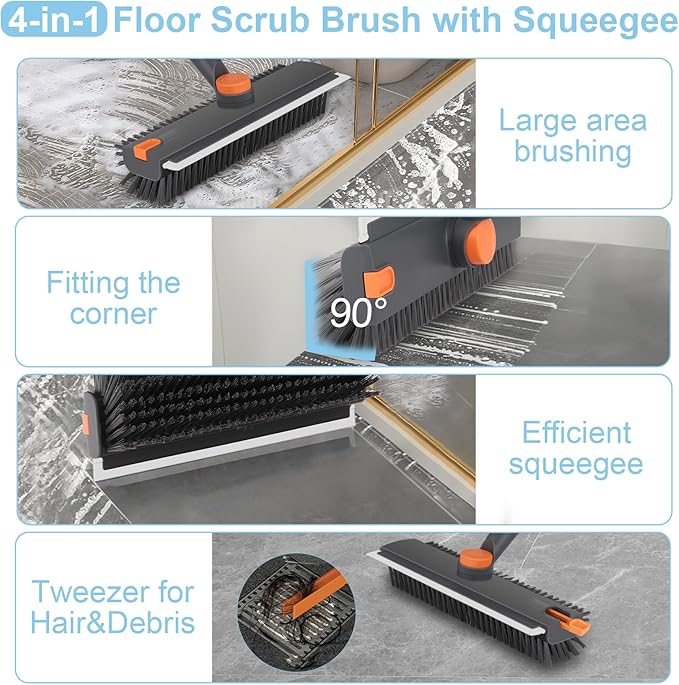 4-in-1 Floor Scrub Brush with Squeegee

Large area brushing

Fitting the corner

90°

Efficient squeegee

Tweezer for Hair&Debris