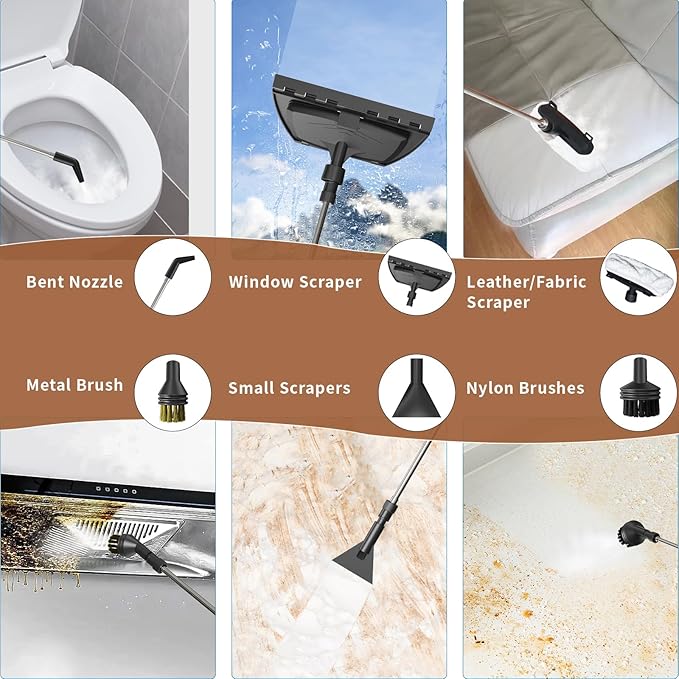 Bent Nozzle

Window Scraper

Leather/Fabric Scraper

Metal Brush

Small Scrapers

Nylon Brushes