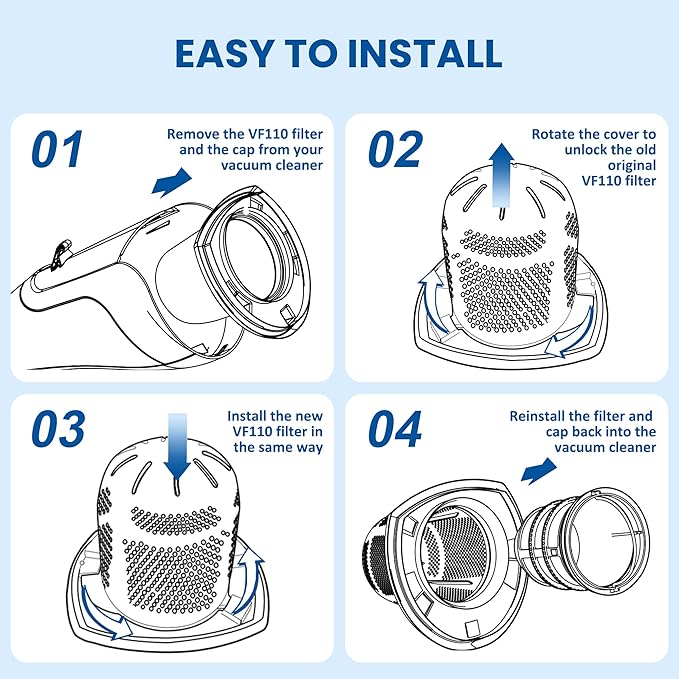 EASY TO INSTALL

01

Remove the VF110 filter and the cap from your vacuum cleaner

02

Rotate the cover to unlock the old original VF110 filter

03

Install the new VF110 filter in the same way

04

Reinstall the filter and cap back into the vacuum cleaner