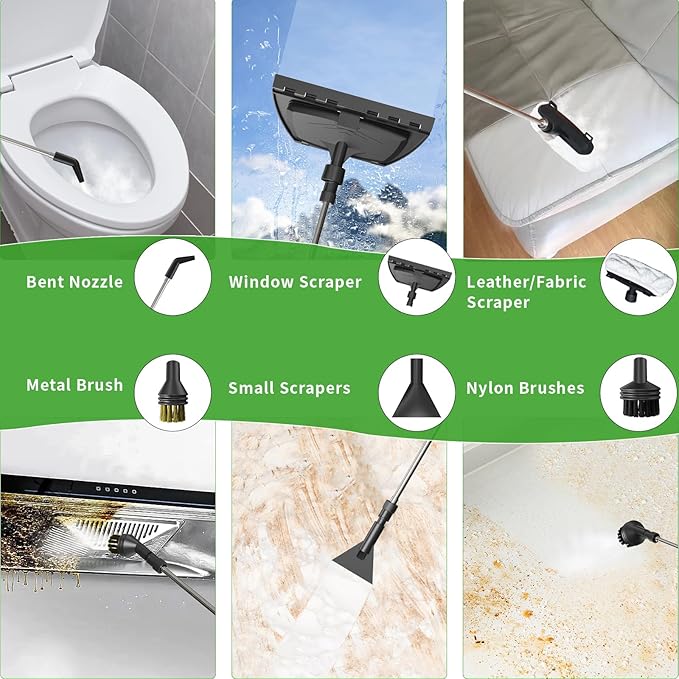 Bent Nozzle

Window Scraper

Leather/Fabric Scraper

Metal Brush

Small Scrapers

Nylon Brushes