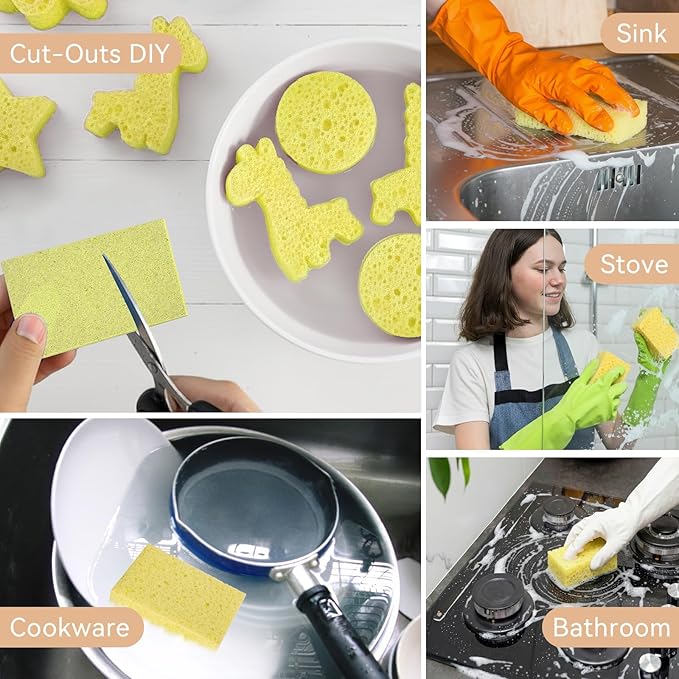 Cut-Outs DIY

Sink

Stove

Cookware

Bathroom