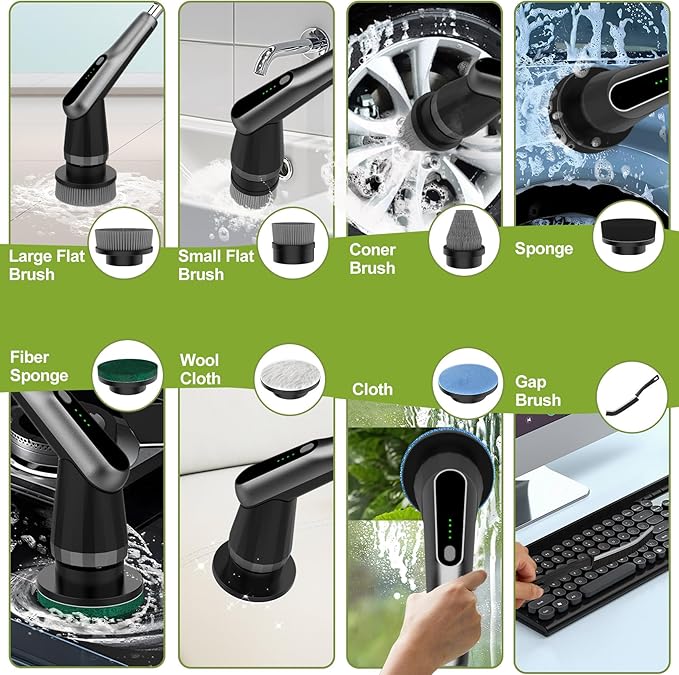 Large Flat Brush

Small Flat Brush

Coner Brush

Sponge

Fiber Sponge

Wool Cloth

Cloth

Gap Brush