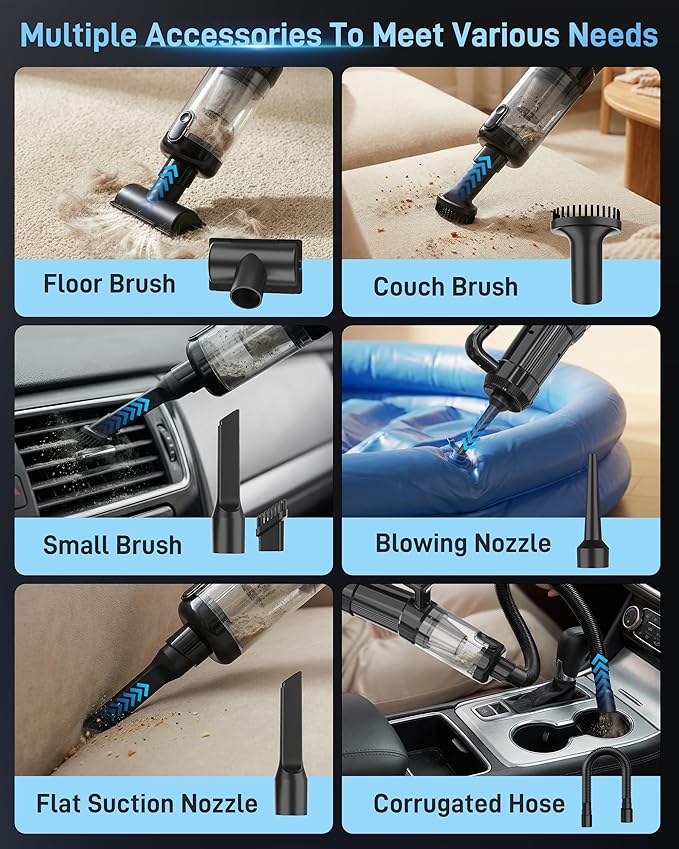 Multiple Accessories To Meet Various Needs

Floor Brush

Couch Brush

Small Brush

Blowing Nozzle

Flat Suction Nozzle

Corrugated Hose