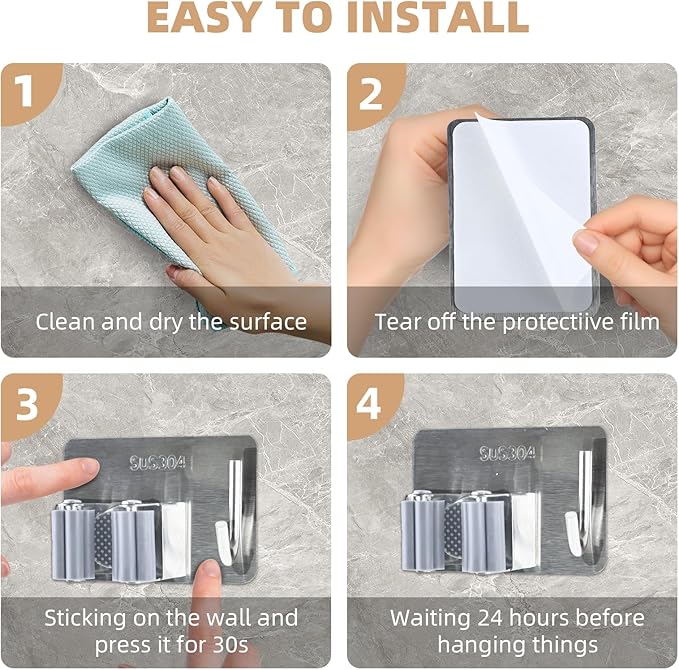 EASY TO INSTALL

1

Clean and dry the surface

2

Tear off the protectiive film

3

SuS304

Sticking on the wall and press it for 30s

4

SuS304

Waiting 24 hours before hanging things