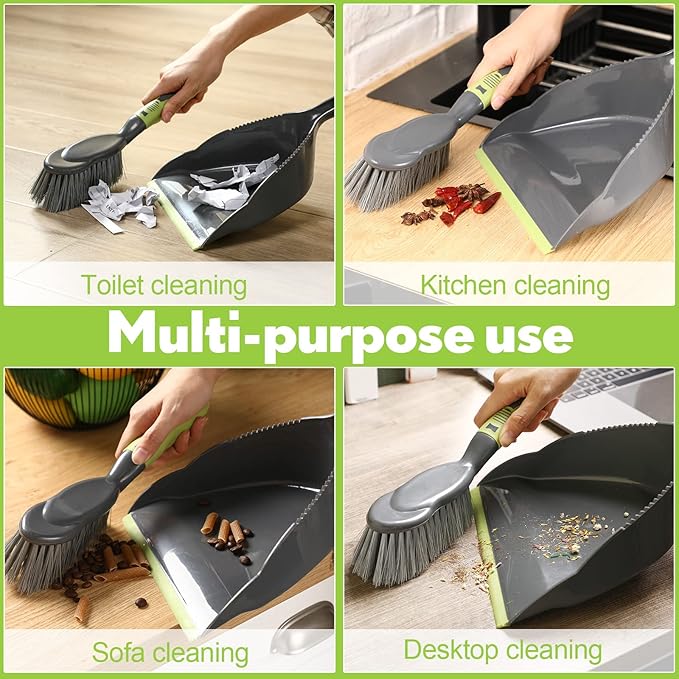 Toilet cleaning

Kitchen cleaning

Multi-purpose use

Sofa cleaning

Desktop cleaning