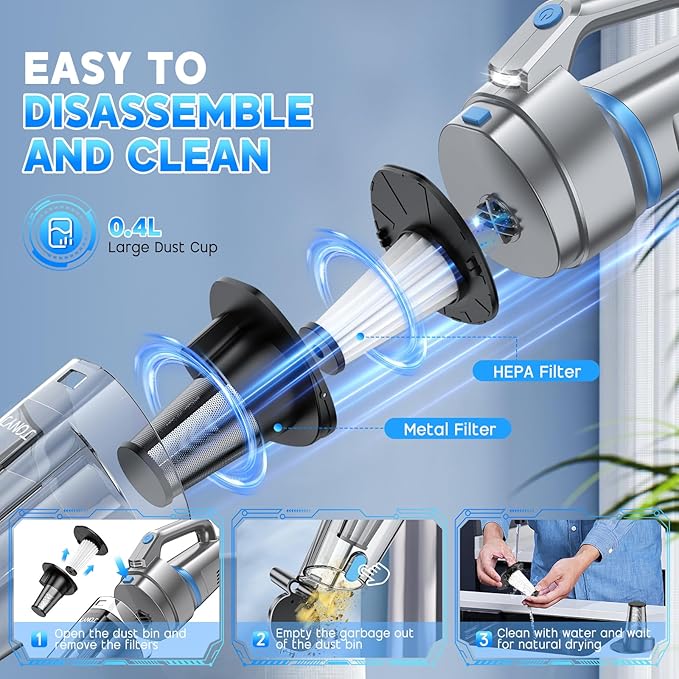 EASY TO
DISASSEMBLE
AND CLEAN

0.4L
Large Dust Cup

HEPA Filter

Metal Filter

1 Open the dust bin and remove the filters

2 Empty the garbage out of the dust bin

3 Clean with water and wait for natural drying