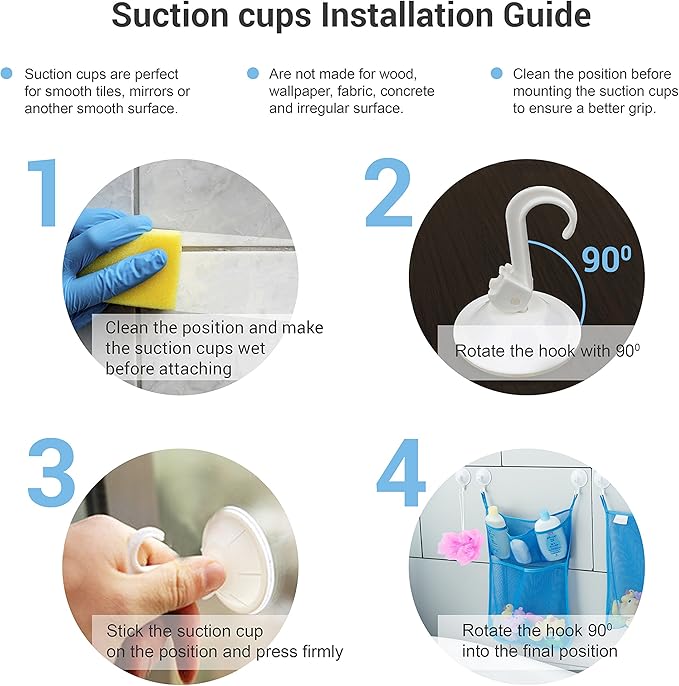 Suction cups Installation Guide

Suction cups are perfect for smooth tiles, mirrors or another smooth surface.

Are not made for wood, wallpaper, fabric, concrete and irregular surface.

Clean the position before mounting the suction cups to ensure a better grip.

1

Clean the position and make the suction cups wet before attaching

2

$90^0$

Rotate the hook with $90^0$

3

Stick the suction cup on the position and press firmly

4

Rotate the hook $90^0$ into the final position