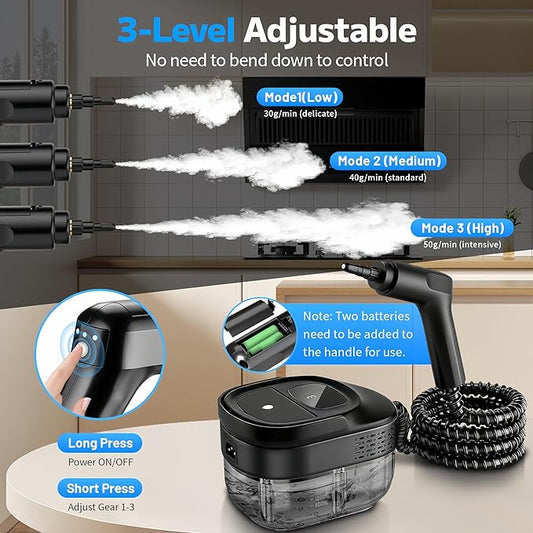 3-Level Adjustable
No need to bend down to control

Mode1(Low)
30g/min (delicate)

Mode 2 (Medium)
40g/min (standard)

Mode 3 (High)
50g/min (intensive)

Note: Two batteries need to be added to the handle for use.

Long Press
Power ON/OFF

Short Press
Adjust Gear 1-3