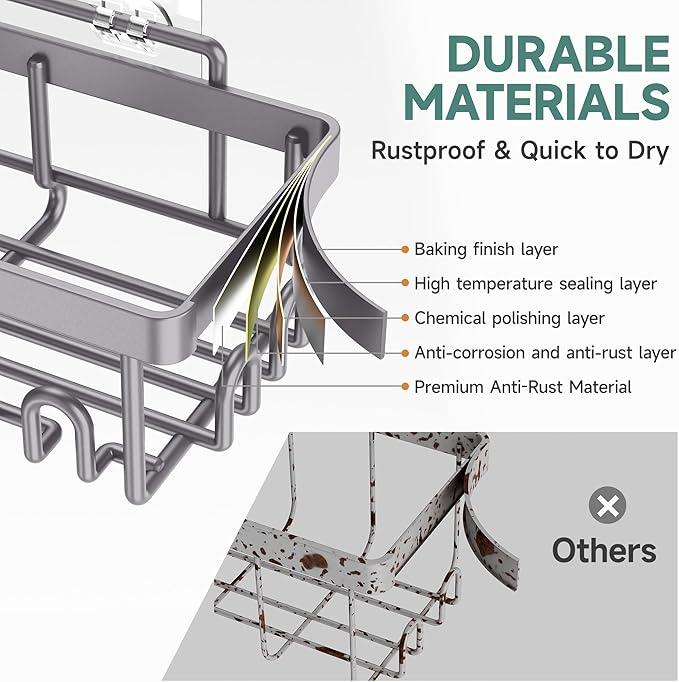 DURABLE MATERIALS

Rustproof & Quick to Dry

Baking finish layer

High temperature sealing layer

Chemical polishing layer

Anti-corrosion and anti-rust layer

Premium Anti-Rust Material

Others