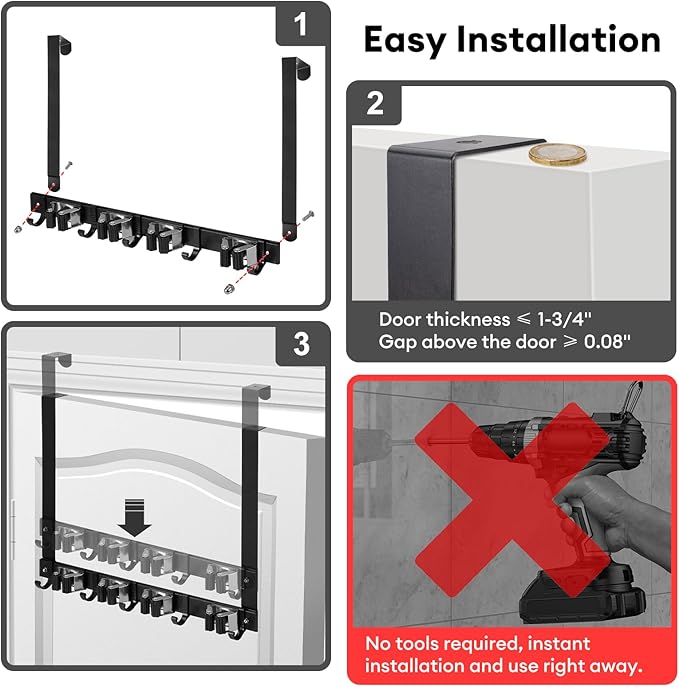 1

Easy Installation

2

Door thickness ⩽ 1-3/4"
Gap above the door ⩾ 0.08"

3

No tools required, instant installation and use right away.