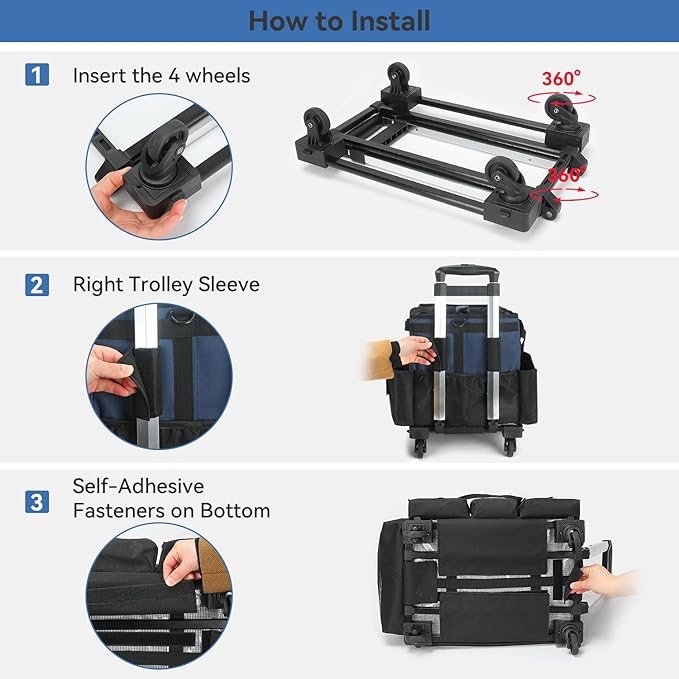 How to Install

1 Insert the 4 wheels

360°

360°

2 Right Trolley Sleeve

3 Self-Adhesive Fasteners on Bottom