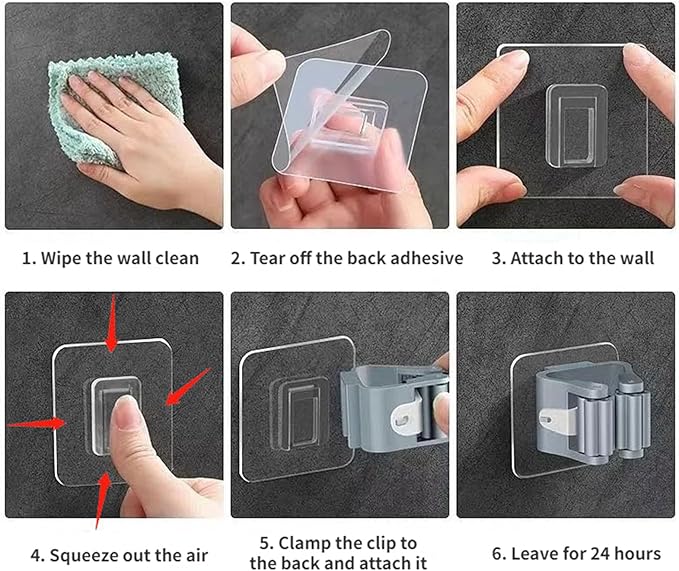 1. Wipe the wall clean

2. Tear off the back adhesive

3. Attach to the wall

4. Squeeze out the air

5. Clamp the clip to the back and attach it

6. Leave for 24 hours