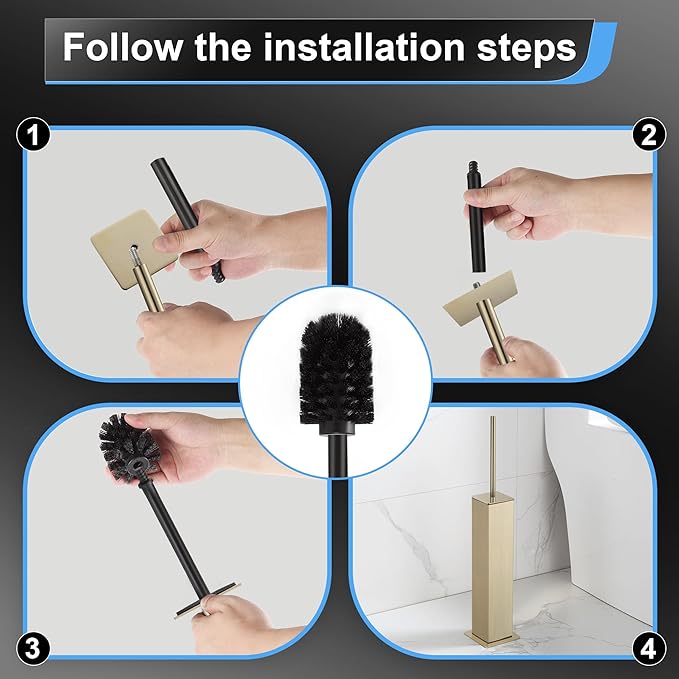 Follow the installation steps

1

2

3

4