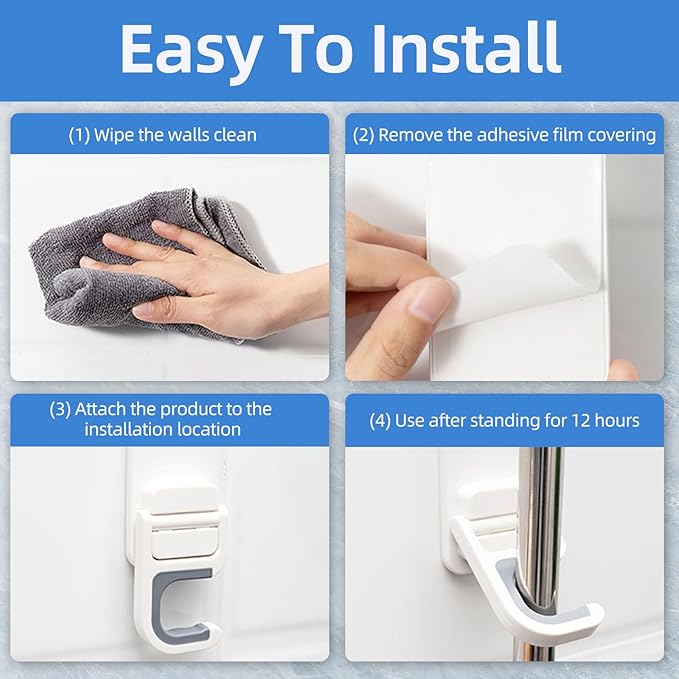 Easy To Install

(1) Wipe the walls clean

(2) Remove the adhesive film covering

(3) Attach the product to the installation location

(4) Use after standing for 12 hours