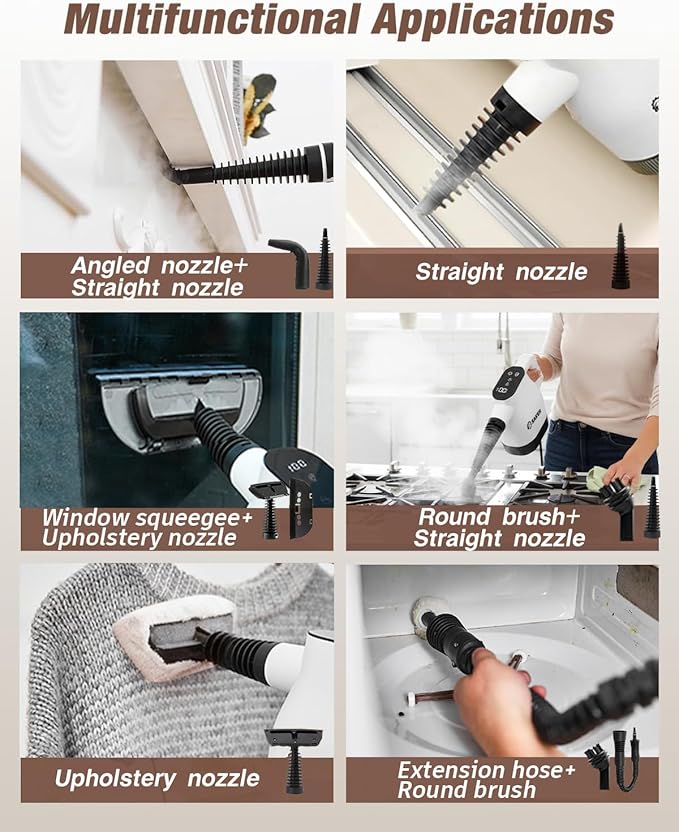 Multifunctional Applications

Angled nozzle+
Straight nozzle

Straight nozzle

Window squeegee+
Upholstery nozzle

Round brush+
Straight nozzle

Upholstery nozzle

Extension hose+
Round brush