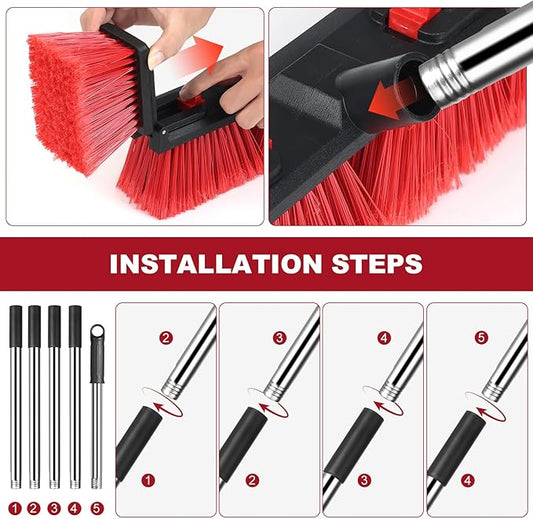 INSTALLATION STEPS

1 2 3 4 5

2

1

3

2

4

3

5

4