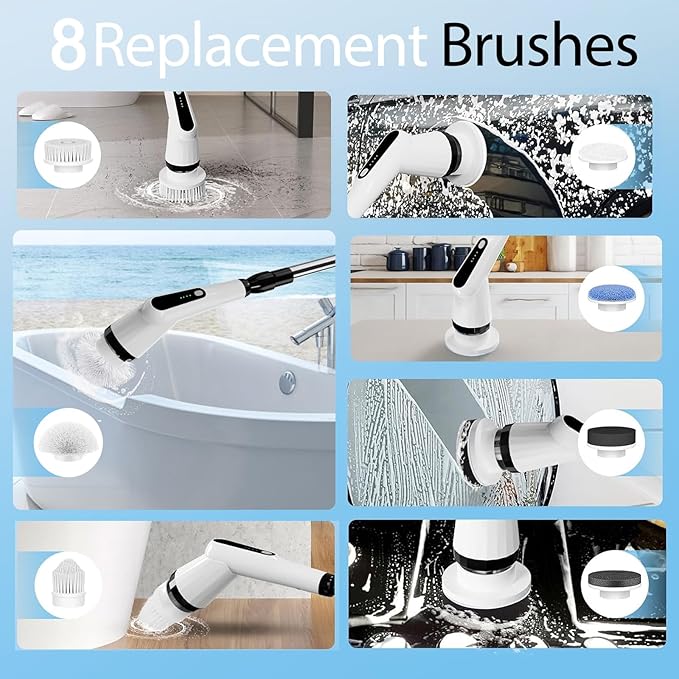 8 Replacement Brushes