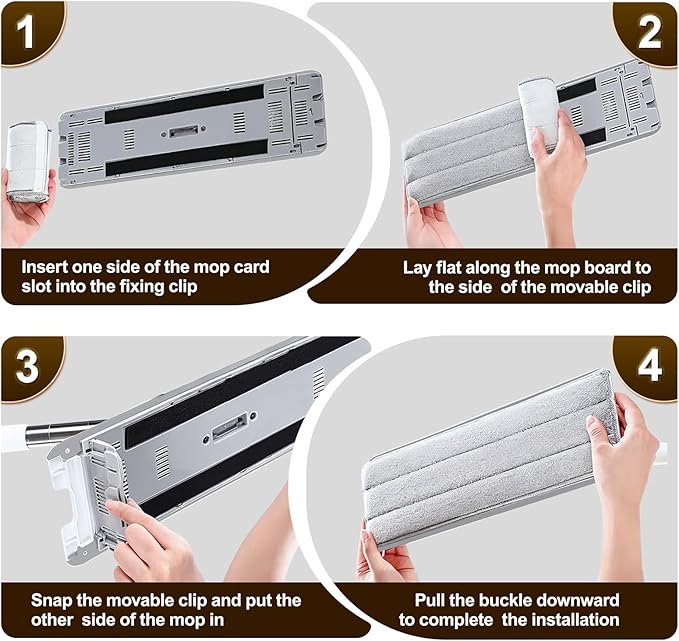 1

Insert one side of the mop card slot into the fixing clip

2

Lay flat along the mop board to the side of the movable clip

3

Snap the movable clip and put the other side of the mop in

4

Pull the buckle downward to complete the installation