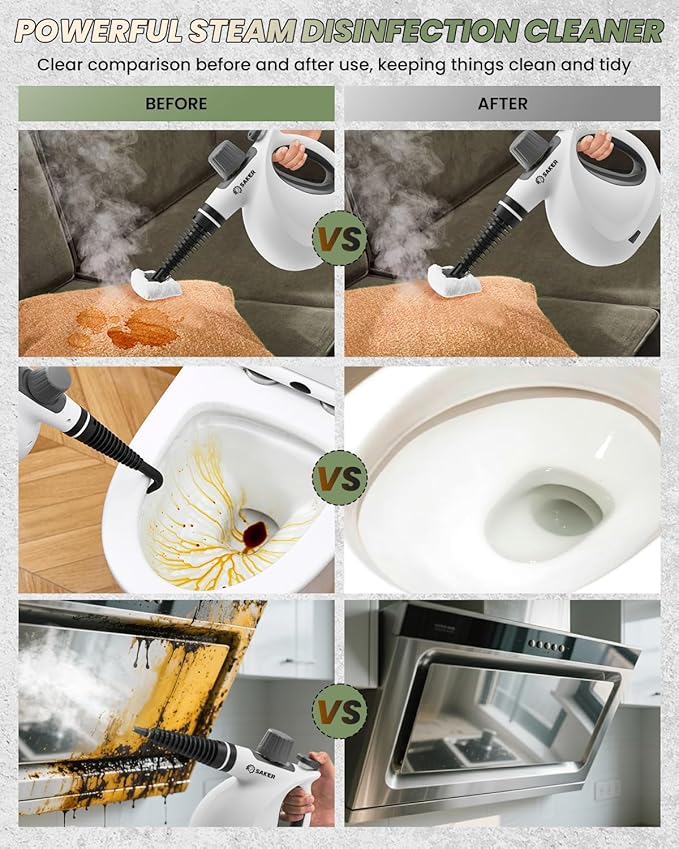 POWERFUL STEAM DISINFECTION CLEANER

Clear comparison before and after use, keeping things clean and tidy

BEFORE

AFTER

SAKER

VS

SAKER

VS

VS

SAKER