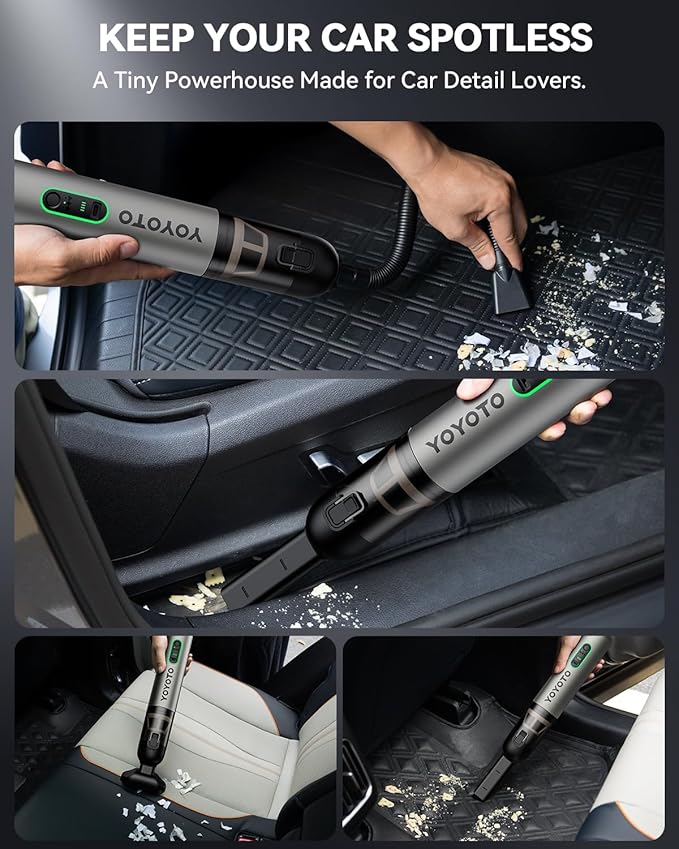 KEEP YOUR CAR SPOTLESS
A Tiny Powerhouse Made for Car Detail Lovers.

YOYOTO

YOYOTO

YOYOTO

YOYOTO