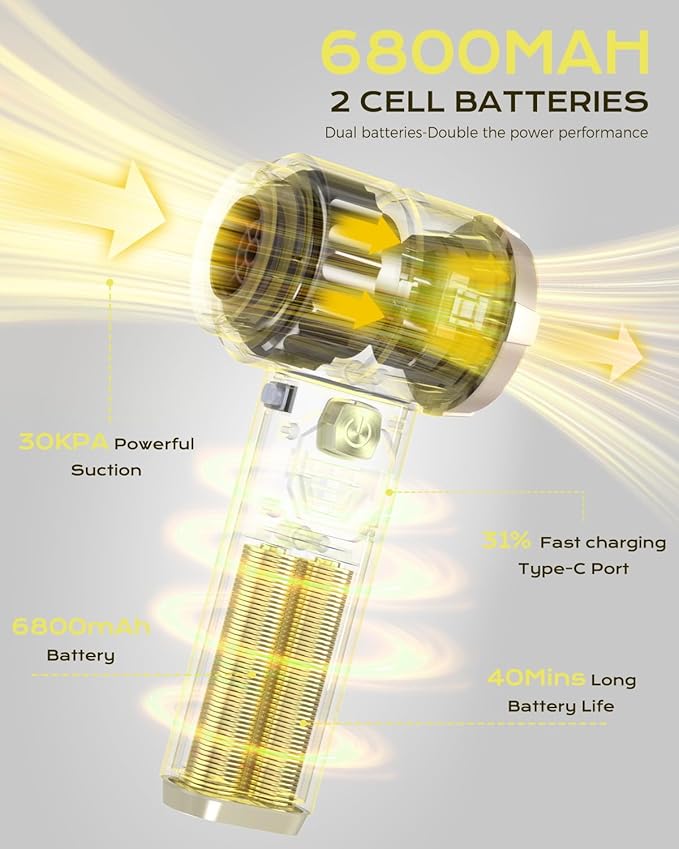 6800MAH
2 CELL BATTERIES
Dual batteries-Double the power performance

30KPA Powerful Suction

31% Fast charging Type-C Port

6800mAh Battery

40Mins Long Battery Life