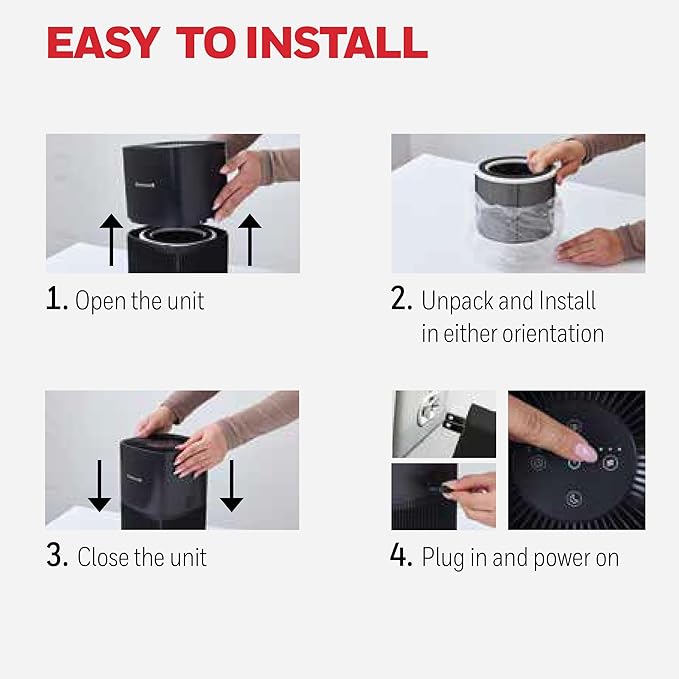 EASY TO INSTALL

1. Open the unit

2. Unpack and Install in either orientation

3. Close the unit

4. Plug in and power on