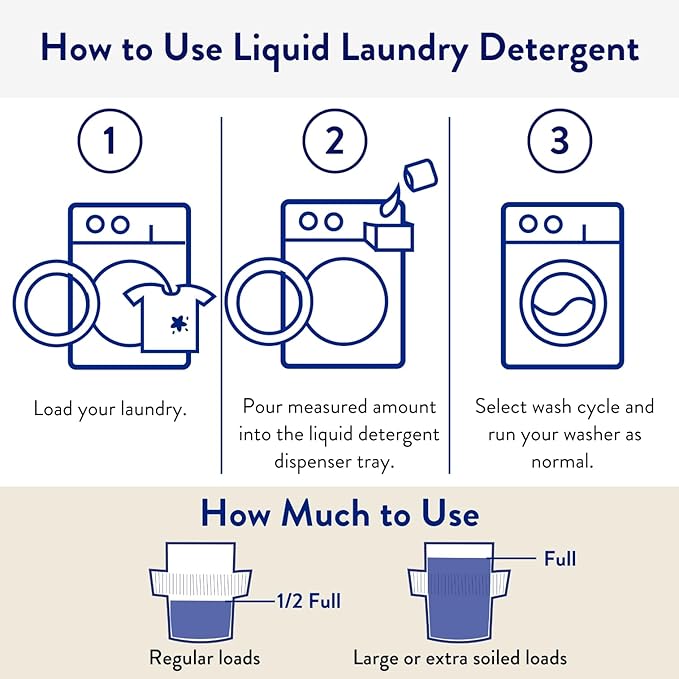 How to Use Liquid Laundry Detergent

1

Load your laundry.

2

Pour measured amount into the liquid detergent dispenser tray.

3

Select wash cycle and run your washer as normal.

How Much to Use

1/2 Full

Regular loads

Full

Large or extra soiled loads