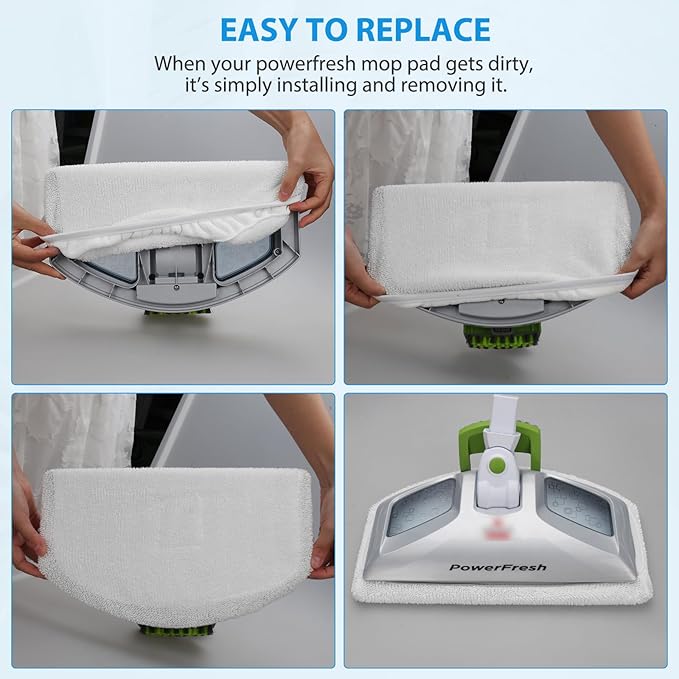 EASY TO REPLACE

When your powerfresh mop pad gets dirty, it's simply installing and removing it.

PowerFresh