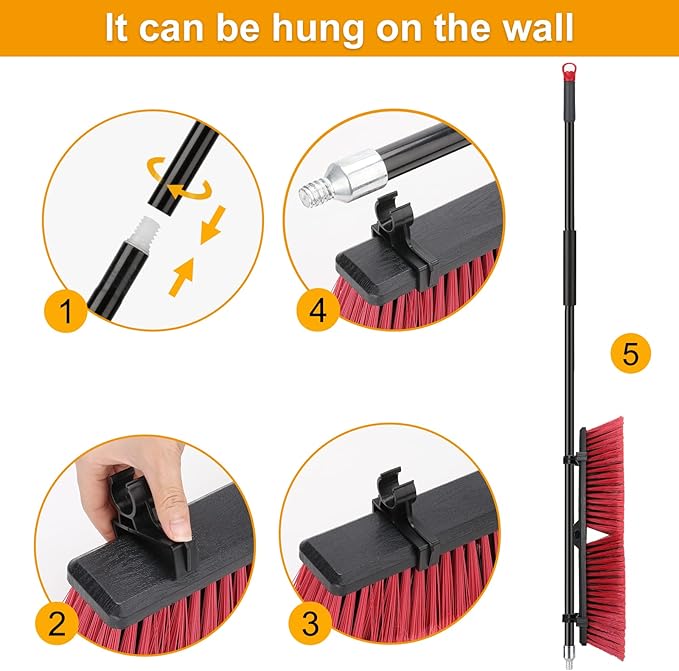 It can be hung on the wall

1

4

5

2

3