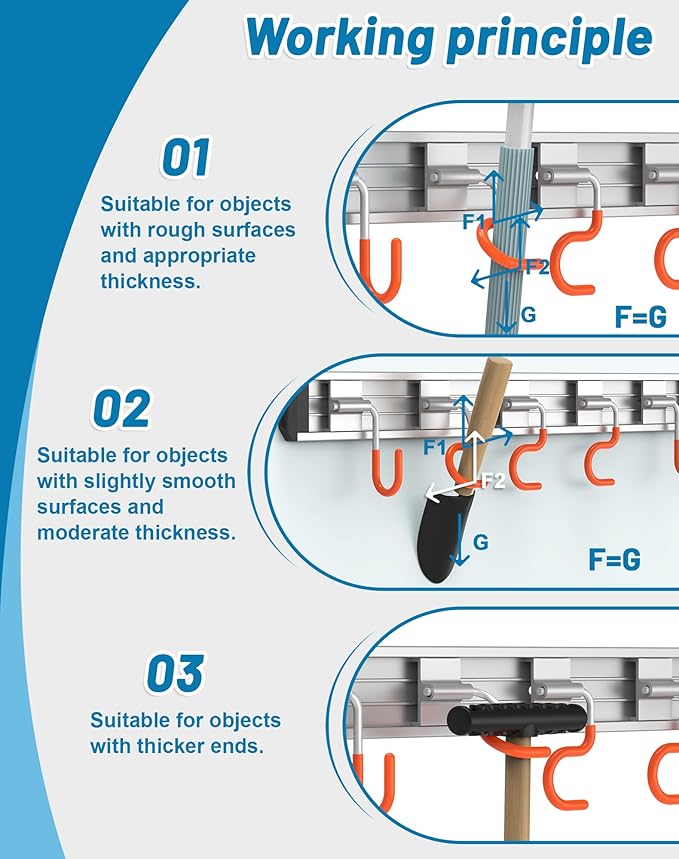 Working principle

01

Suitable for objects with rough surfaces and appropriate thickness.

F1

F2

G

F=G

02

Suitable for objects with slightly smooth surfaces and moderate thickness.

F1

F2

G

F=G

03

Suitable for objects with thicker ends.