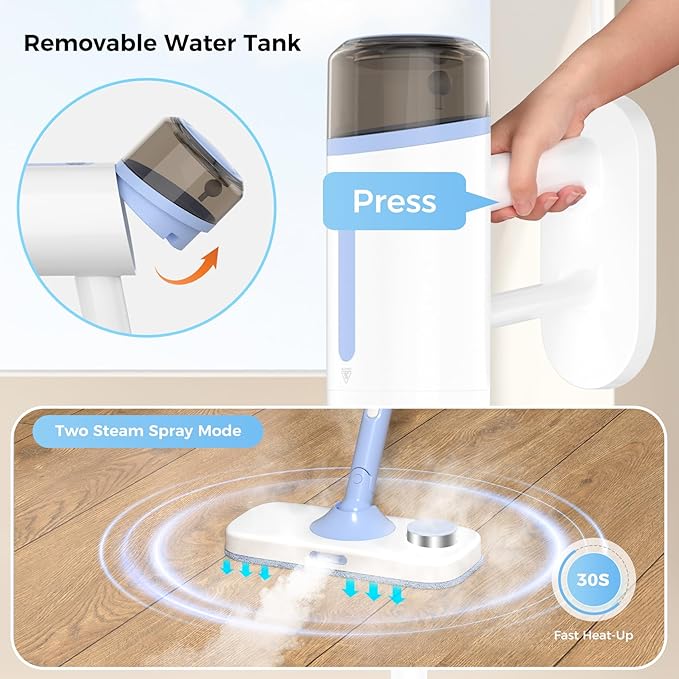 Removable Water Tank

Press

Two Steam Spray Mode

30S

Fast Heat-Up