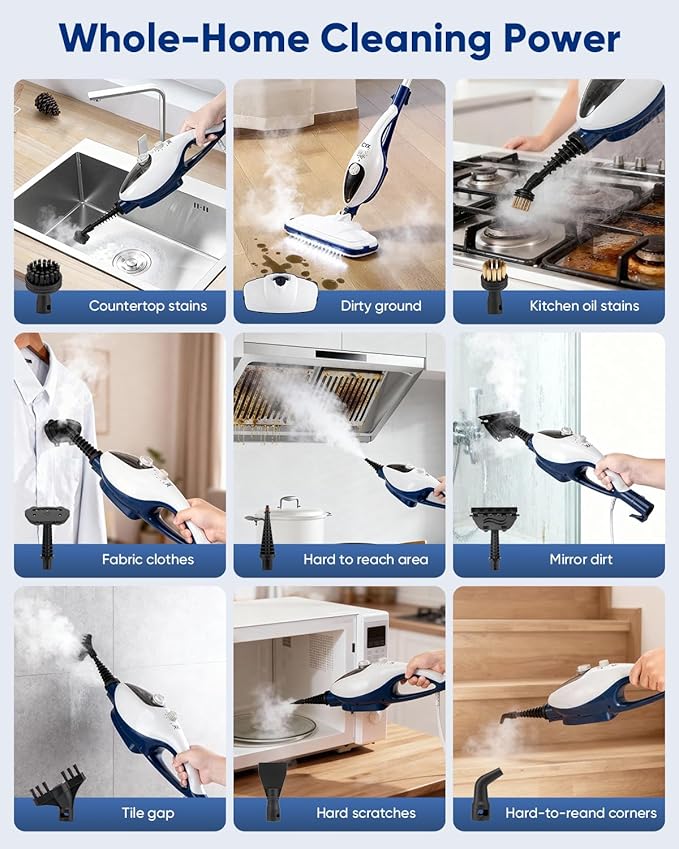 Whole-Home Cleaning Power

Countertop stains

Dirty ground

Kitchen oil stains

Fabric clothes

Hard to reach area

Mirror dirt

Tile gap

Hard scratches

Hard-to-reand corners