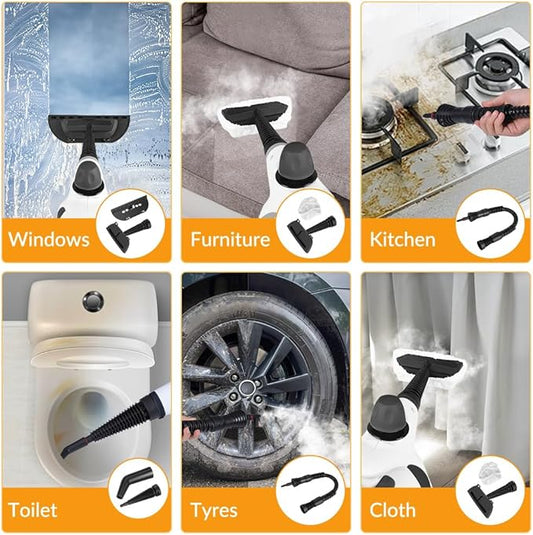 Windows

Furniture

Kitchen

Toilet

Tyres

Cloth