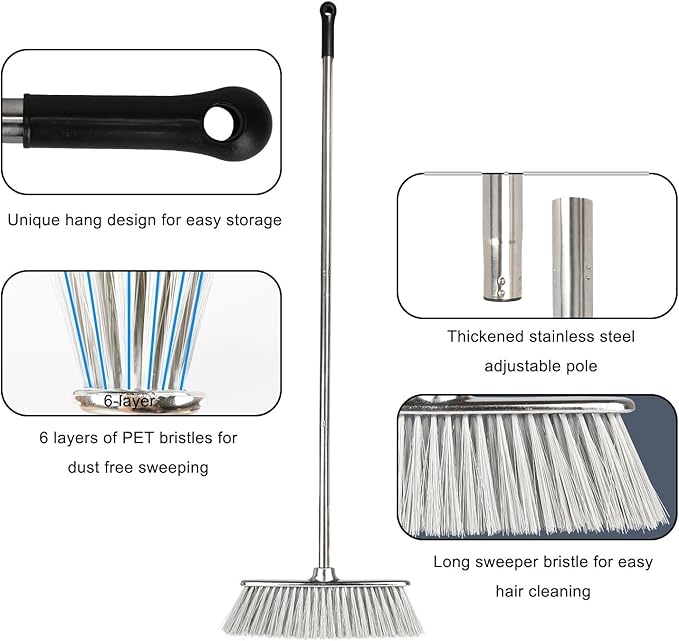 Unique hang design for easy storage

6-layer

6 layers of PET bristles for dust free sweeping

Thickened stainless steel adjustable pole

Long sweeper bristle for easy hair cleaning