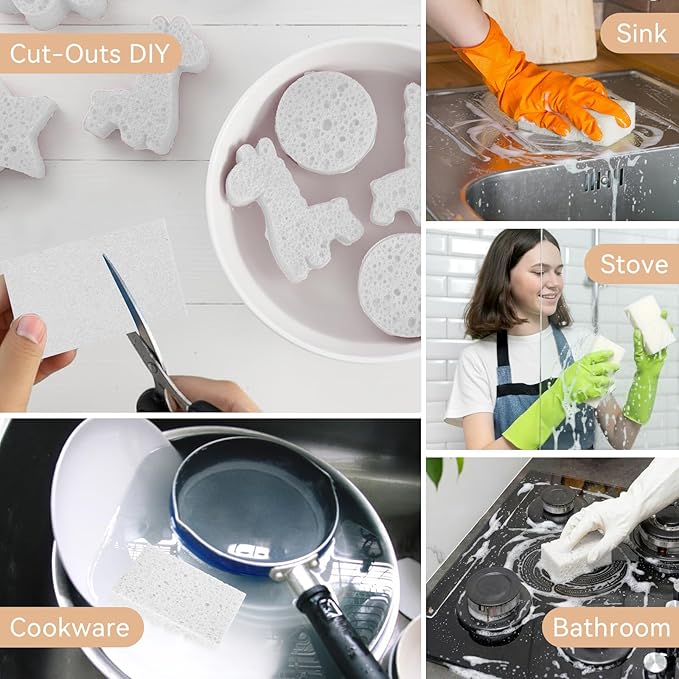 Cut-Outs DIY

Sink

Stove

Cookware

Bathroom