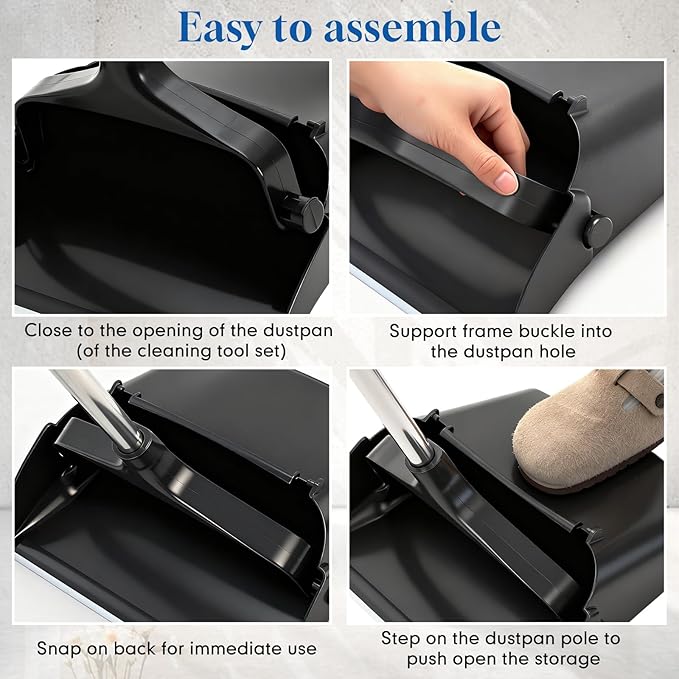 Easy to assemble

Close to the opening of the dustpan (of the cleaning tool set)

Support frame buckle into the dustpan hole

Snap on back for immediate use

Step on the dustpan pole to push open the storage