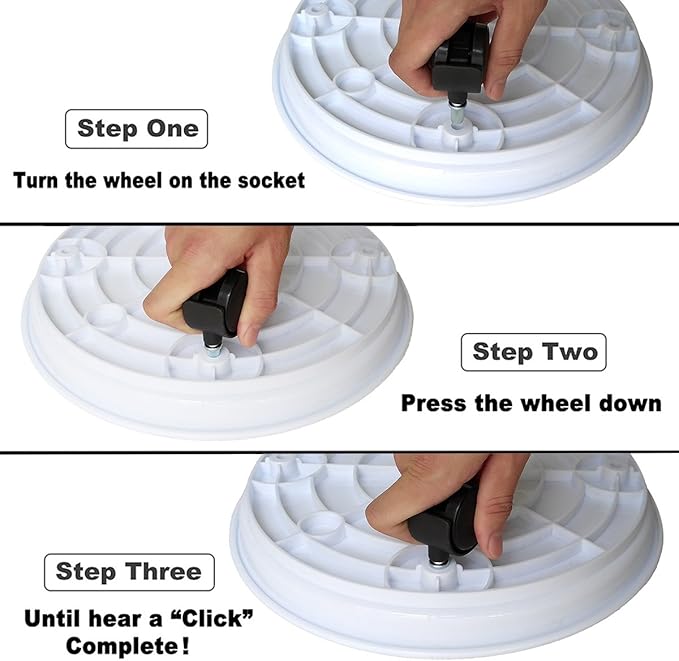 Step One

Turn the wheel on the socket

Step Two

Press the wheel down

Step Three

Until hear a “Click”
Complete!