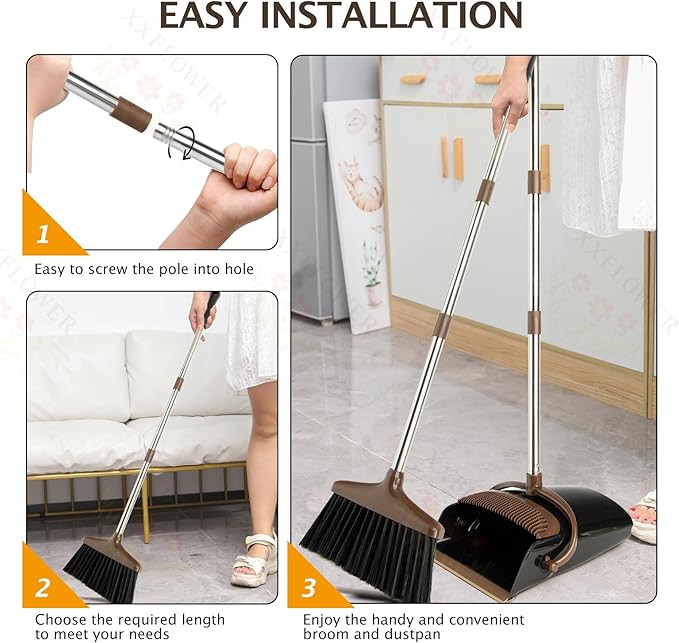 EASY INSTALLATION

XXFLOWER

1

Easy to screw the pole into hole

2

Choose the required length to meet your needs

3

Enjoy the handy and convenient broom and dustpan