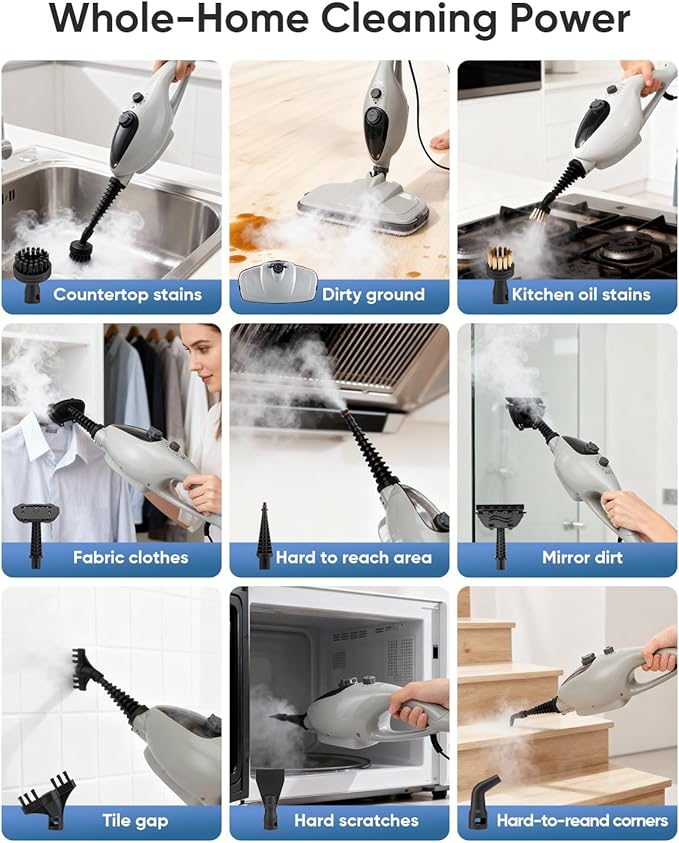 Whole-Home Cleaning Power

Countertop stains

Dirty ground

Kitchen oil stains

Fabric clothes

Hard to reach area

Mirror dirt

Tile gap

Hard scratches

Hard-to-reand corners