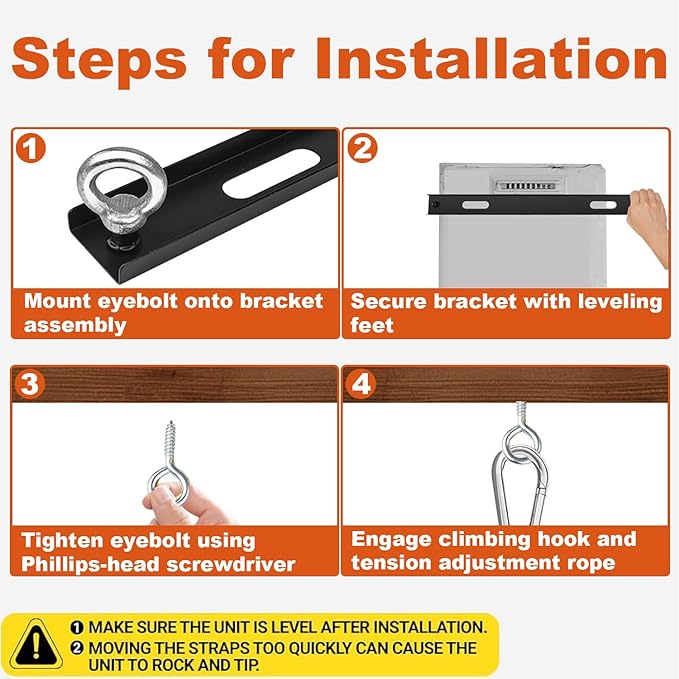 Steps for Installation

1
Mount eyebolt onto bracket assembly

2
Secure bracket with leveling feet

3
Tighten eyebolt using Phillips-head screwdriver

4
Engage climbing hook and tension adjustment rope

❶ MAKE SURE THE UNIT IS LEVEL AFTER INSTALLATION.
❷ MOVING THE STRAPS TOO QUICKLY CAN CAUSE THE UNIT TO ROCK AND TIP.