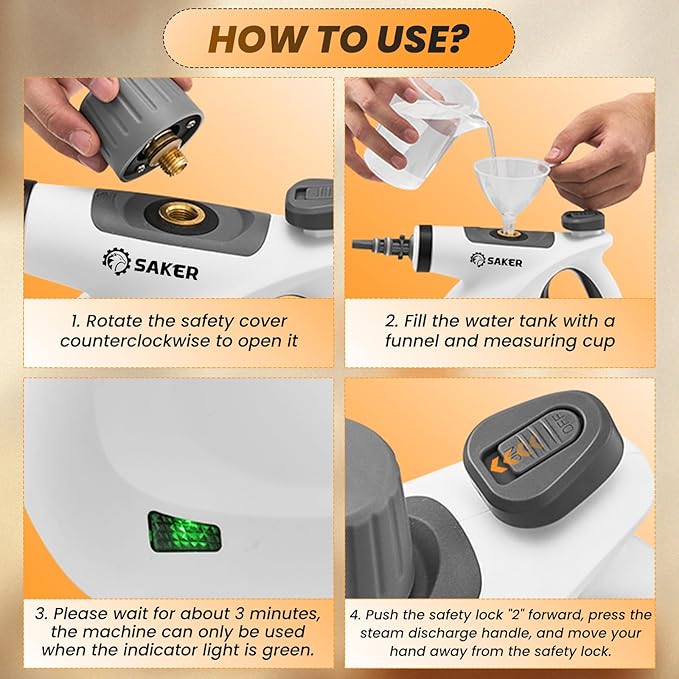 HOW TO USE?

SAKER

1. Rotate the safety cover counterclockwise to open it

SAKER

2. Fill the water tank with a funnel and measuring cup

3. Please wait for about 3 minutes, the machine can only be used when the indicator light is green.

OFF

4. Push the safety lock "2" forward, press the steam discharge handle, and move your hand away from the safety lock.