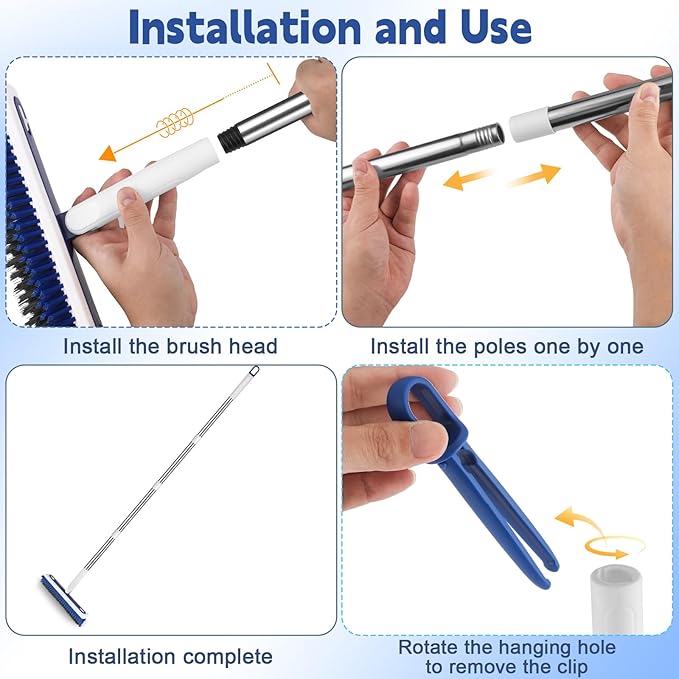 Installation and Use

Install the brush head

Install the poles one by one

Installation complete

Rotate the hanging hole to remove the clip