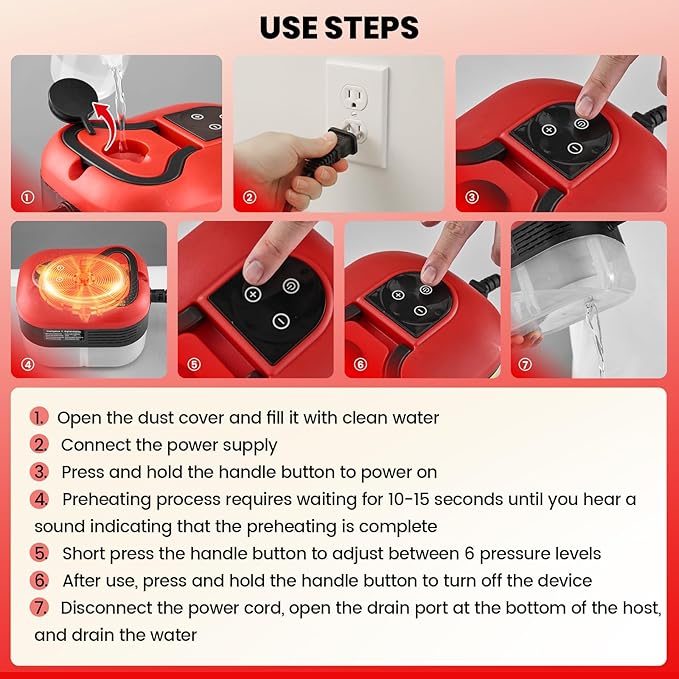 USE STEPS

①

②

③

④

⑤

⑥

⑦

1. Open the dust cover and fill it with clean water
2. Connect the power supply
3. Press and hold the handle button to power on
4. Preheating process requires waiting for 10-15 seconds until you hear a sound indicating that the preheating is complete
5. Short press the handle button to adjust between 6 pressure levels
6. After use, press and hold the handle button to turn off the device
7. Disconnect the power cord, open the drain port at the bottom of the host, and drain the water