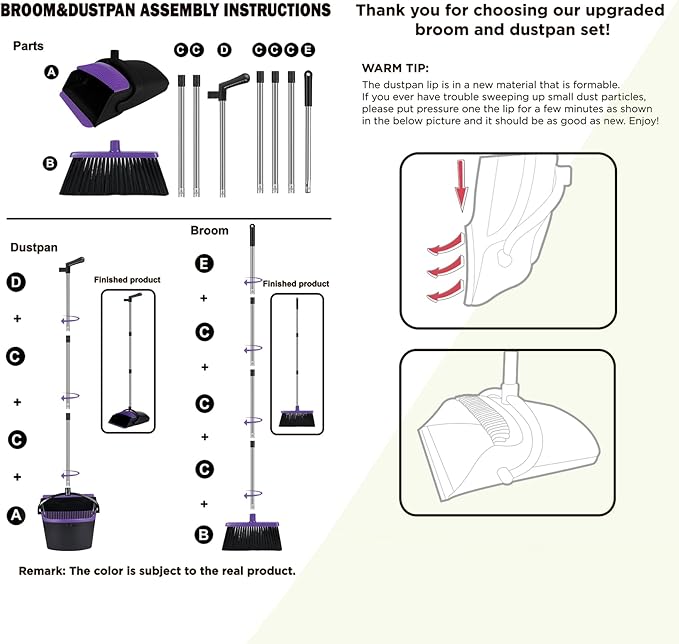 BROOM&DUSTPAN ASSEMBLY INSTRUCTIONS

Parts

A

B

C C

D

C C C E

Dustpan

D

+

C

+

C

+

A

Finished product

Broom

E

+

C

+

C

+

C

+

B

Finished product

Remark: The color is subject to the real product.

Thank you for choosing our upgraded broom and dustpan set!

WARM TIP:

The dustpan lip is in a new material that is formable. If you ever have trouble sweeping up small dust particles, please put pressure one the lip for a few minutes as shown in the below picture and it should be as good as new. Enjoy!